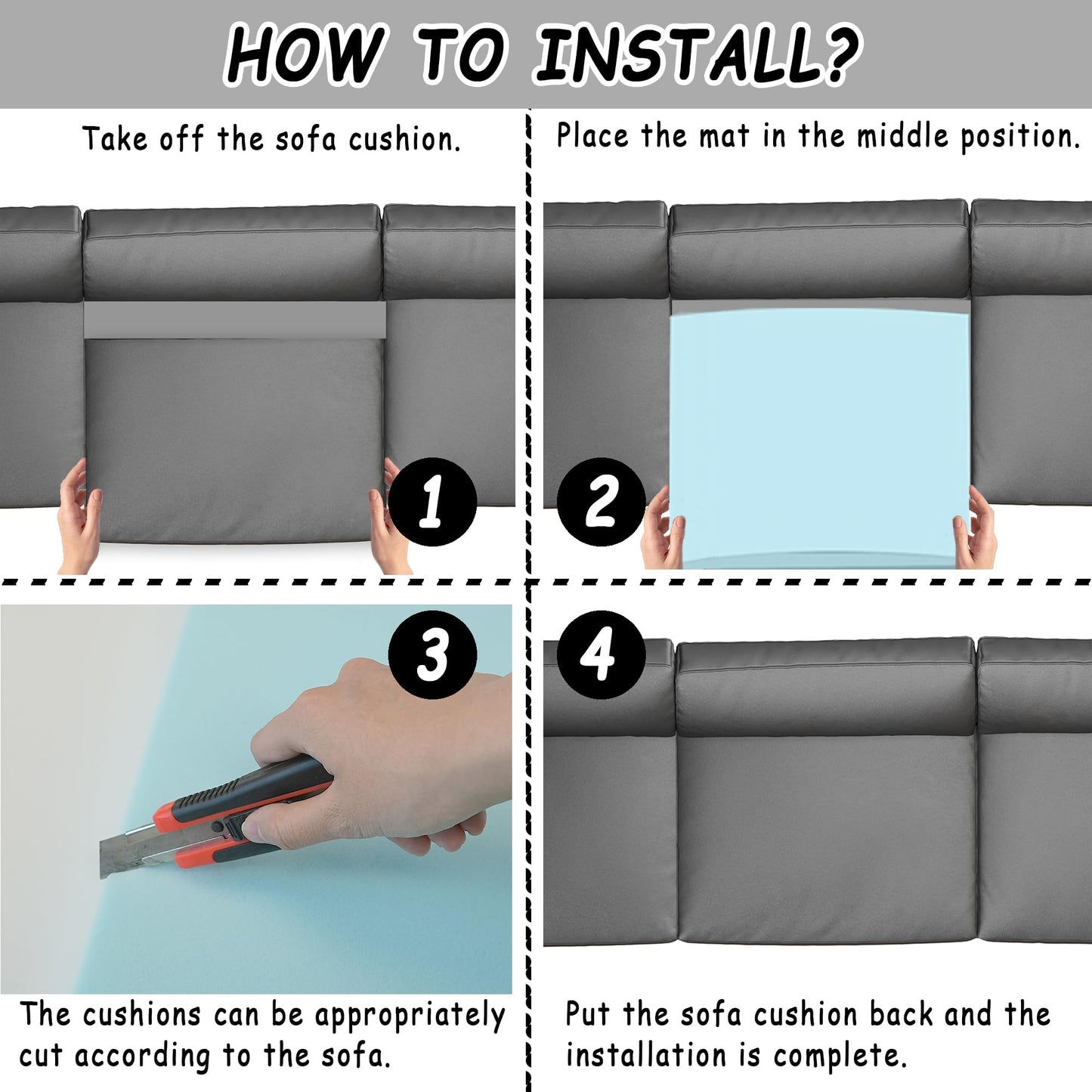 HOW TO INSTALL?

Take off the sofa cushion.

1

Place the mat in the middle position.

2

3

The cushions can be appropriately cut according to the sofa.

4

Put the sofa cushion back and the installation is complete.