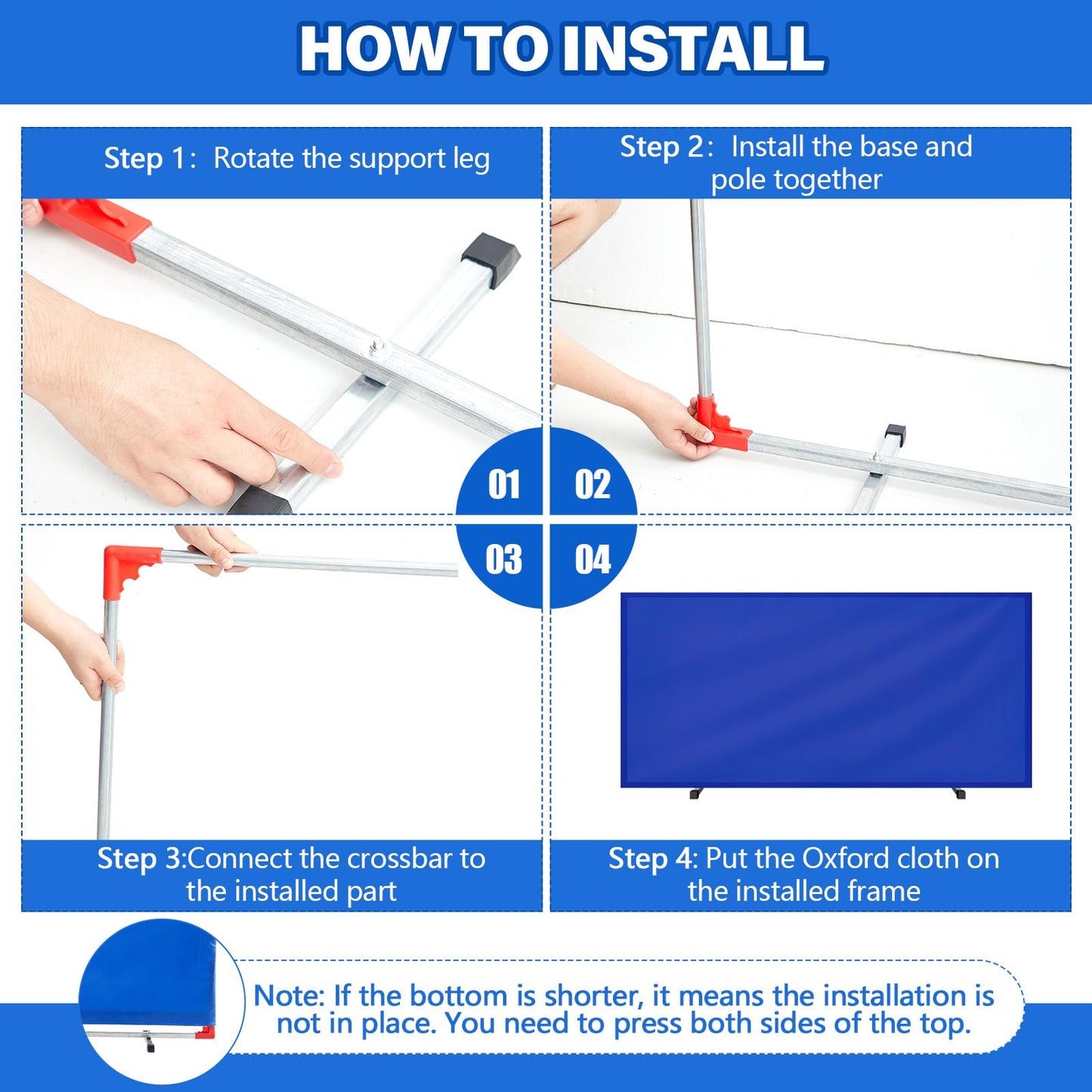 HOW TO INSTALL

Step 1: Rotate the support leg

Step 2: Install the base and pole together

01

02

03

04

Step 3:Connect the crossbar to the installed part

Step 4: Put the Oxford cloth on the installed frame

Note: If the bottom is shorter, it means the installation is not in place. You need to press both sides of the top.