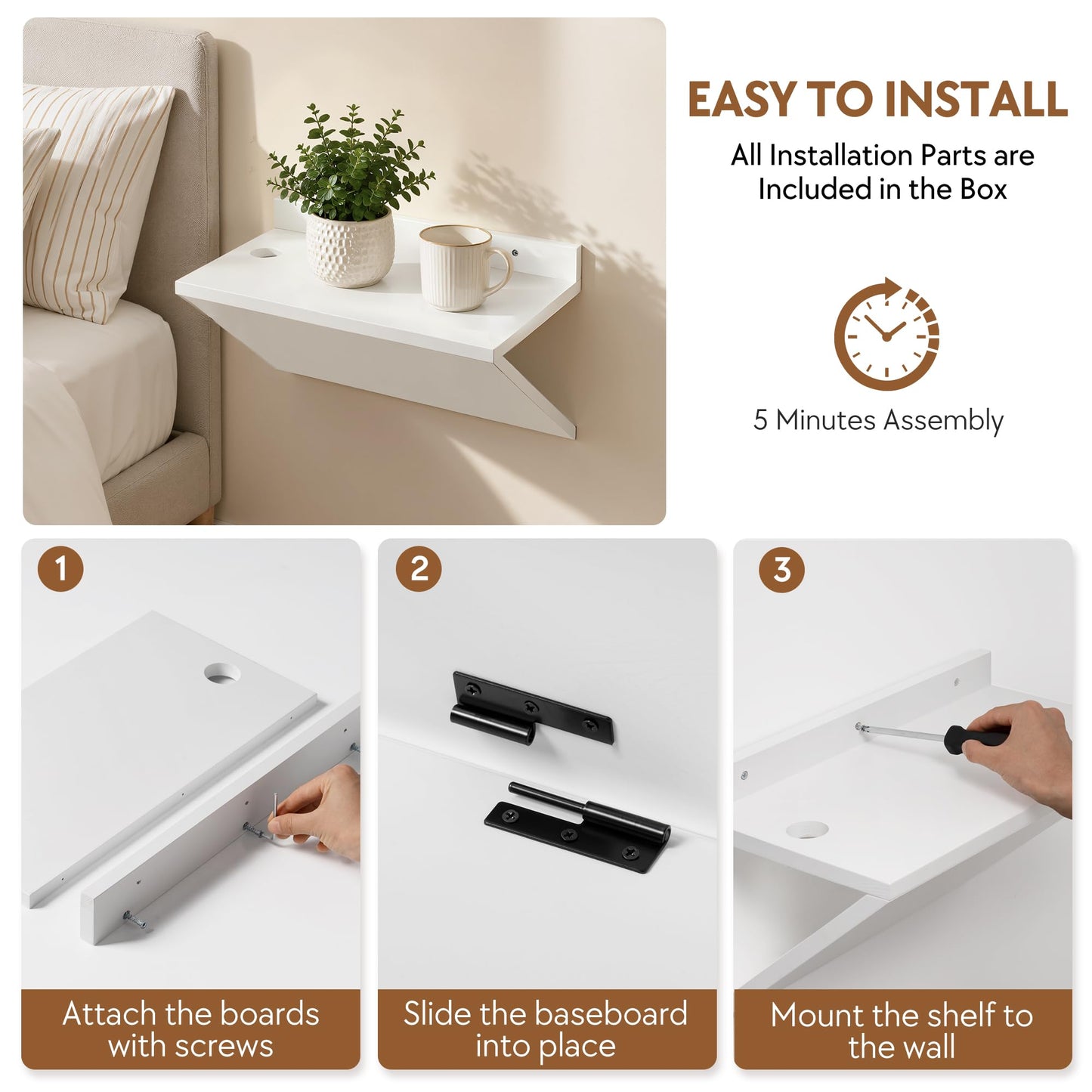 EASY TO INSTALL

All Installation Parts are Included in the Box

5 Minutes Assembly

1

Attach the boards with screws

2

Slide the baseboard into place

3

Mount the shelf to the wall