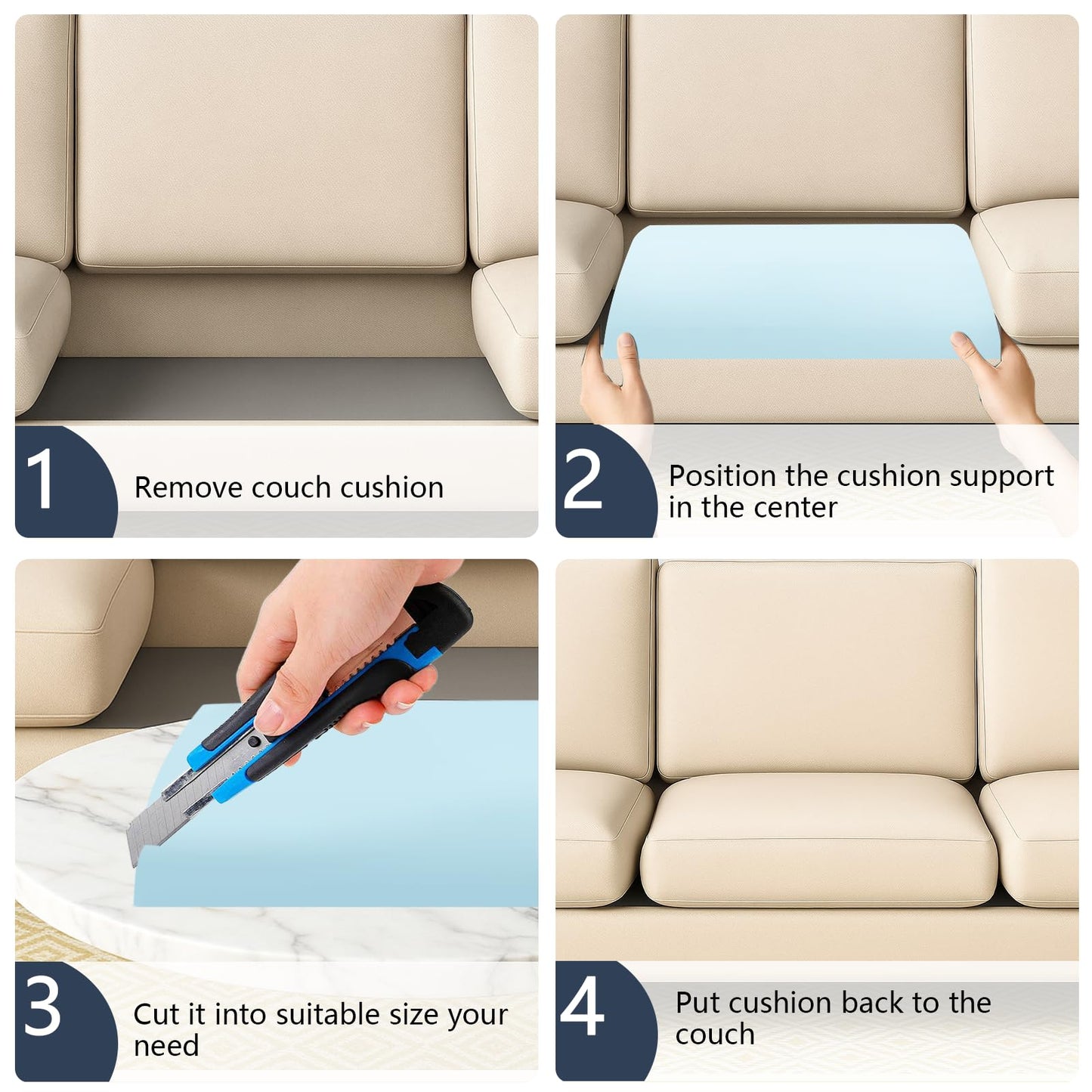 1
Remove couch cushion

2
Position the cushion support in the center

3
Cut it into suitable size your need

4
Put cushion back to the couch