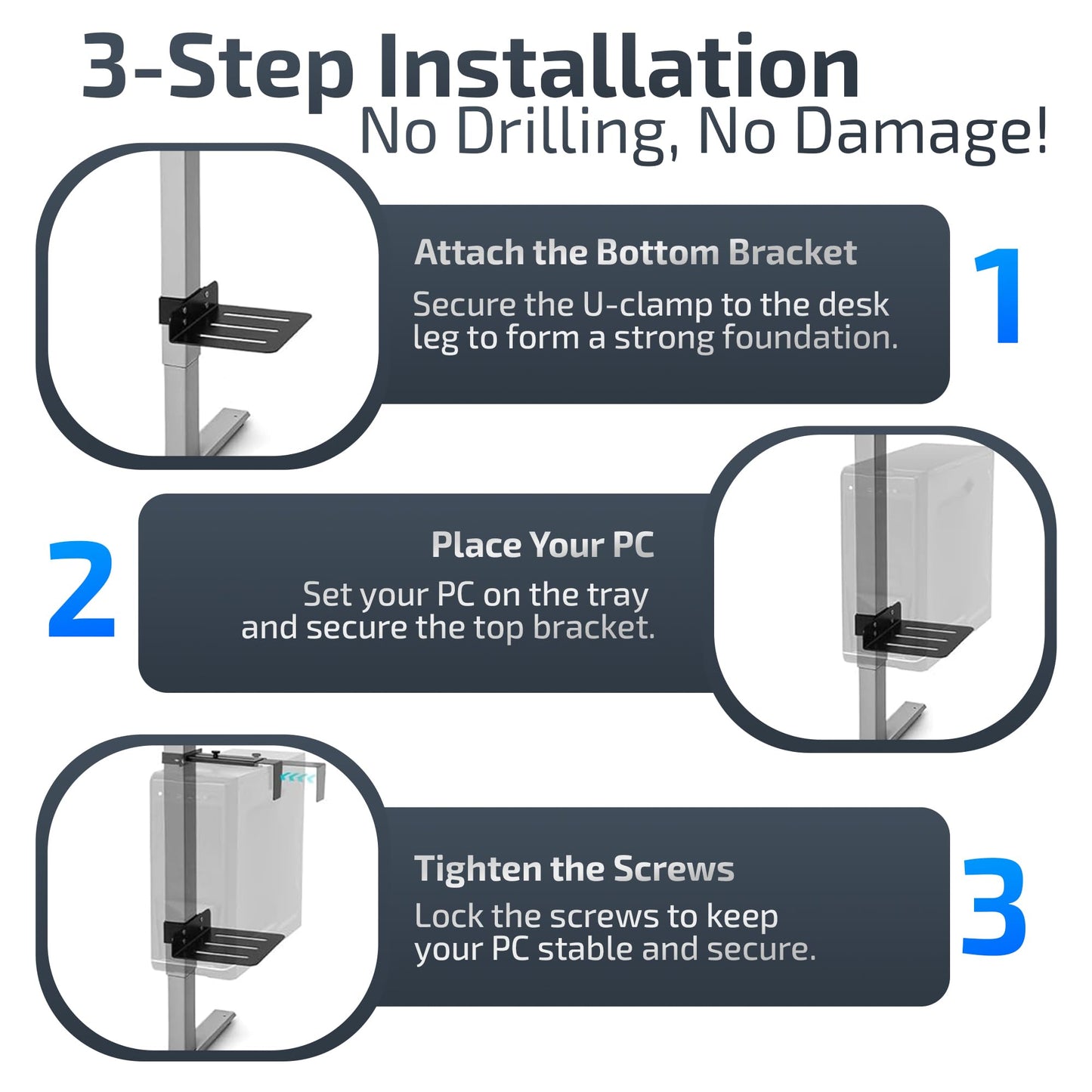 3-Step Installation
No Drilling, No Damage!

Attach the Bottom Bracket

Secure the U-clamp to the desk leg to form a strong foundation.

1

2

Place Your PC

Set your PC on the tray and secure the top bracket.

Tighten the Screws

Lock the screws to keep your PC stable and secure.

3