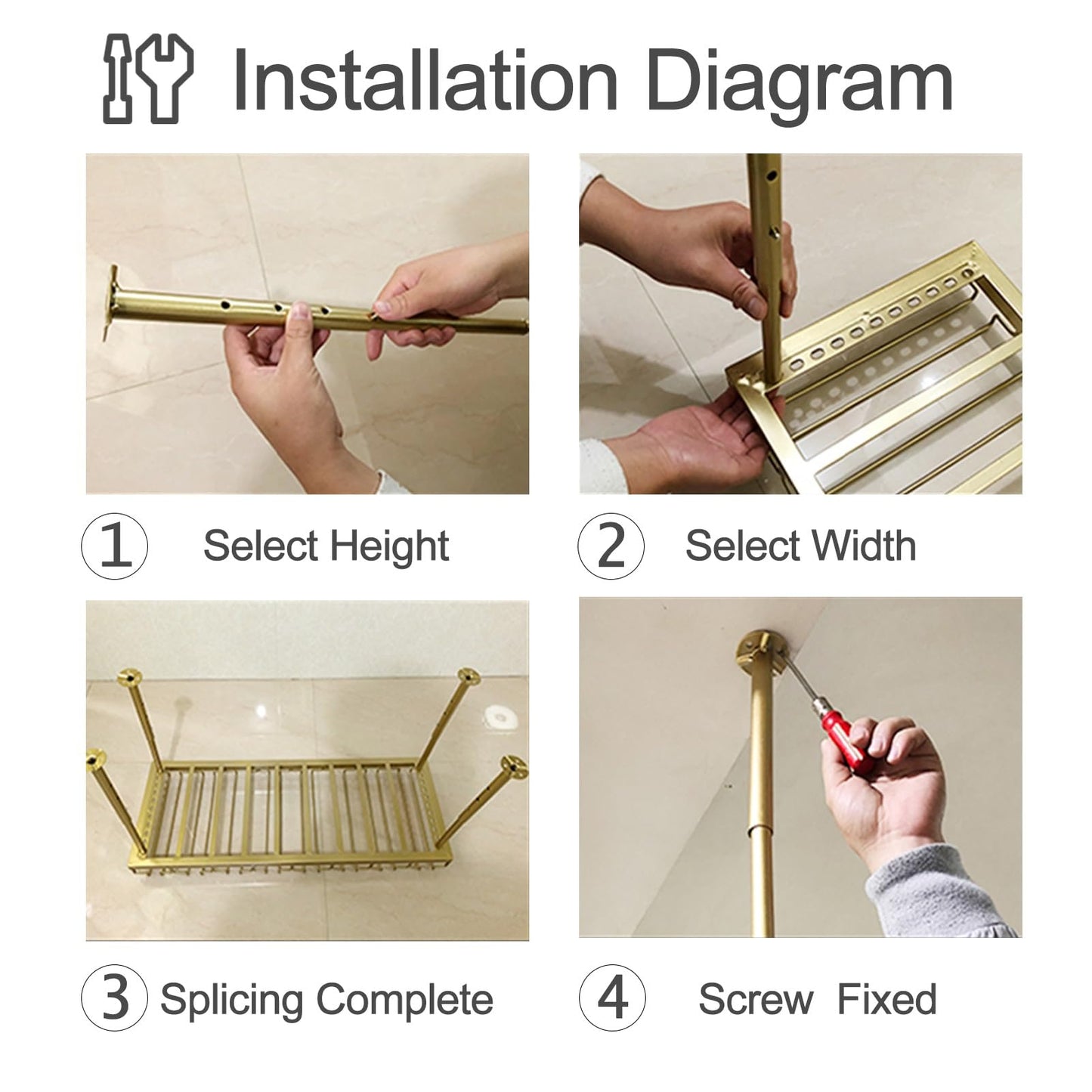 Installation Diagram

1 Select Height

2 Select Width

3 Splicing Complete

4 Screw Fixed