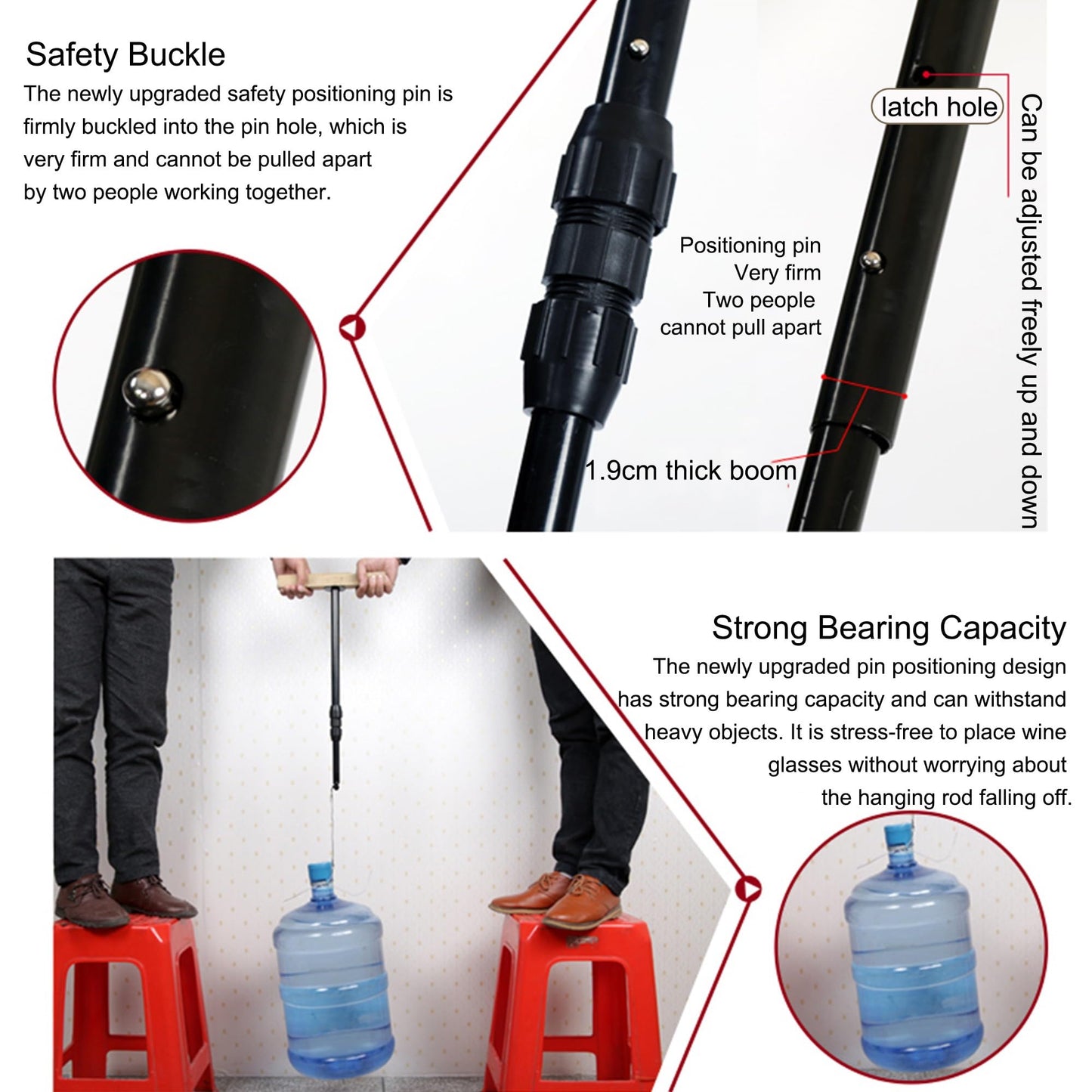 Safety Buckle

The newly upgraded safety positioning pin is firmly buckled into the pin hole, which is very firm and cannot be pulled apart by two people working together.

latch hole

Can be adjusted freely up and down

Positioning pin
Very firm
Two people
cannot pull apart

1.9cm thick boom

Strong Bearing Capacity

The newly upgraded pin positioning design has strong bearing capacity and can withstand heavy objects. It is stress-free to place wine glasses without worrying about the hanging rod falling off.