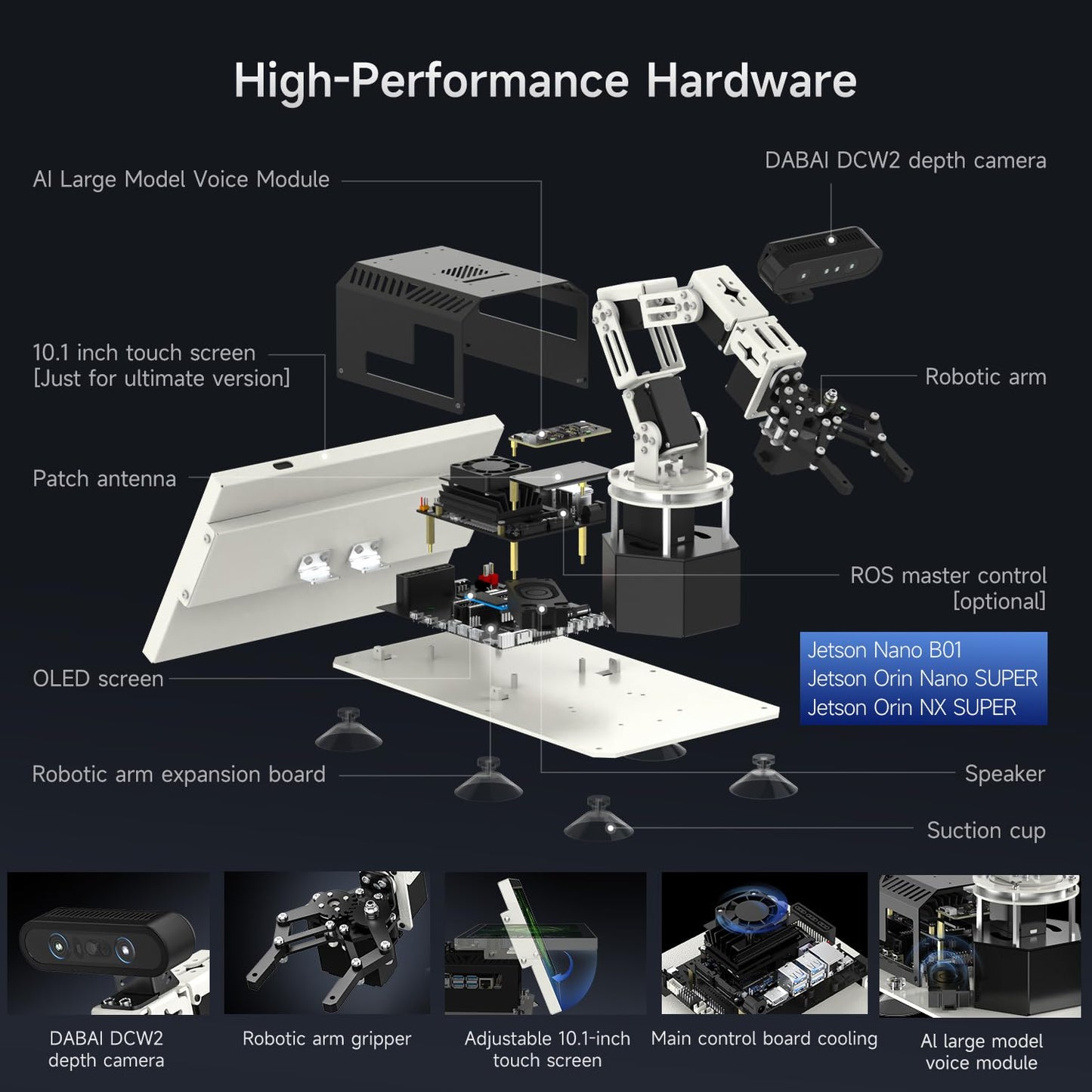 High-Performance Hardware

AI Large Model Voice Module

DABAI DCW2 depth camera

10.1 inch touch screen
[Just for ultimate version]

Robotic arm

Patch antenna

ROS master control
[optional]

Jetson Nano B01
Jetson Orin Nano SUPER
Jetson Orin NX SUPER

OLED screen

Robotic arm expansion board

Speaker

Suction cup

DABAI DCW2
depth camera

Robotic arm gripper

Adjustable 10.1-inch
touch screen

Main control board cooling

AI large model
voice module