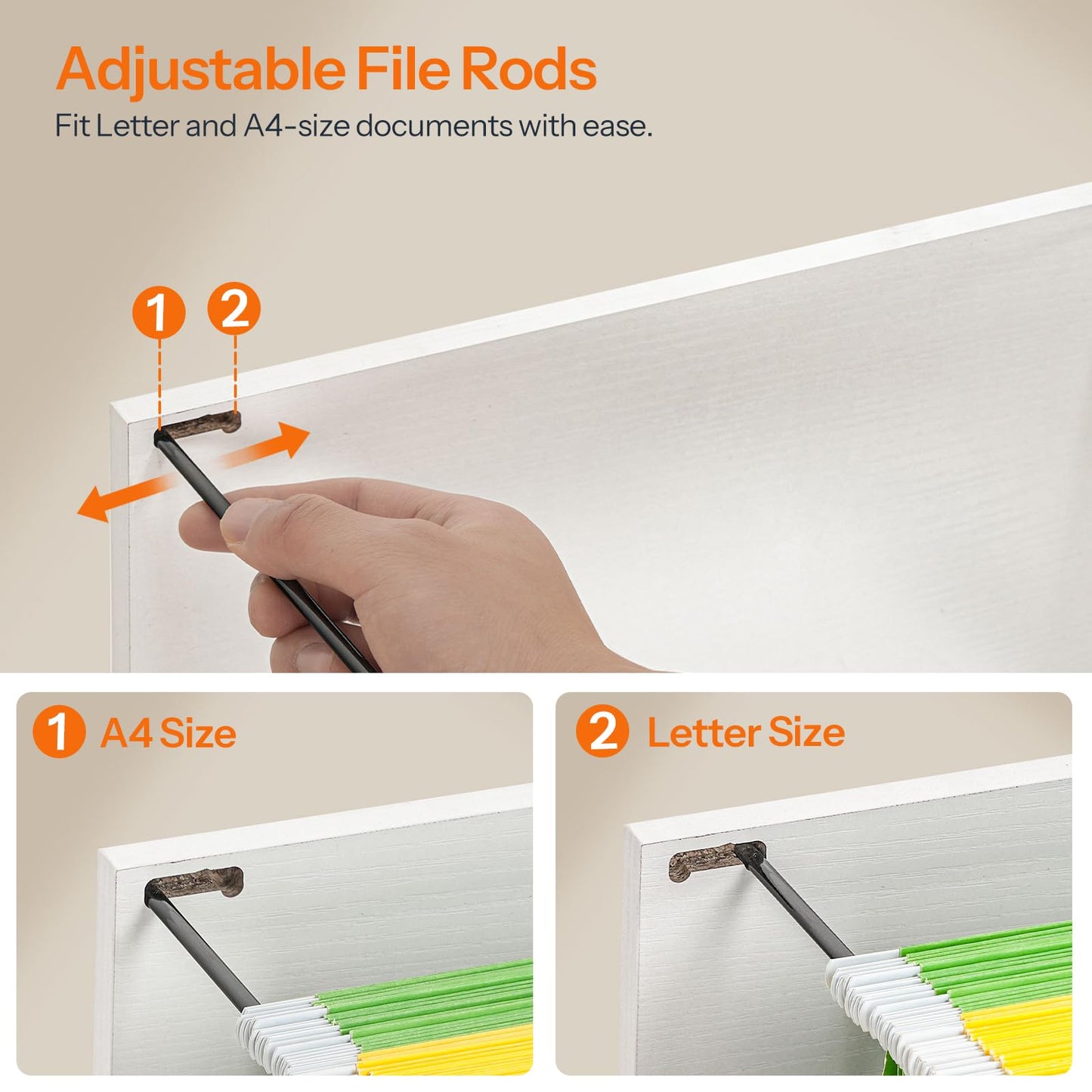 Adjustable File Rods

Fit Letter and A4-size documents with ease.

1

2

1 A4 Size

2 Letter Size