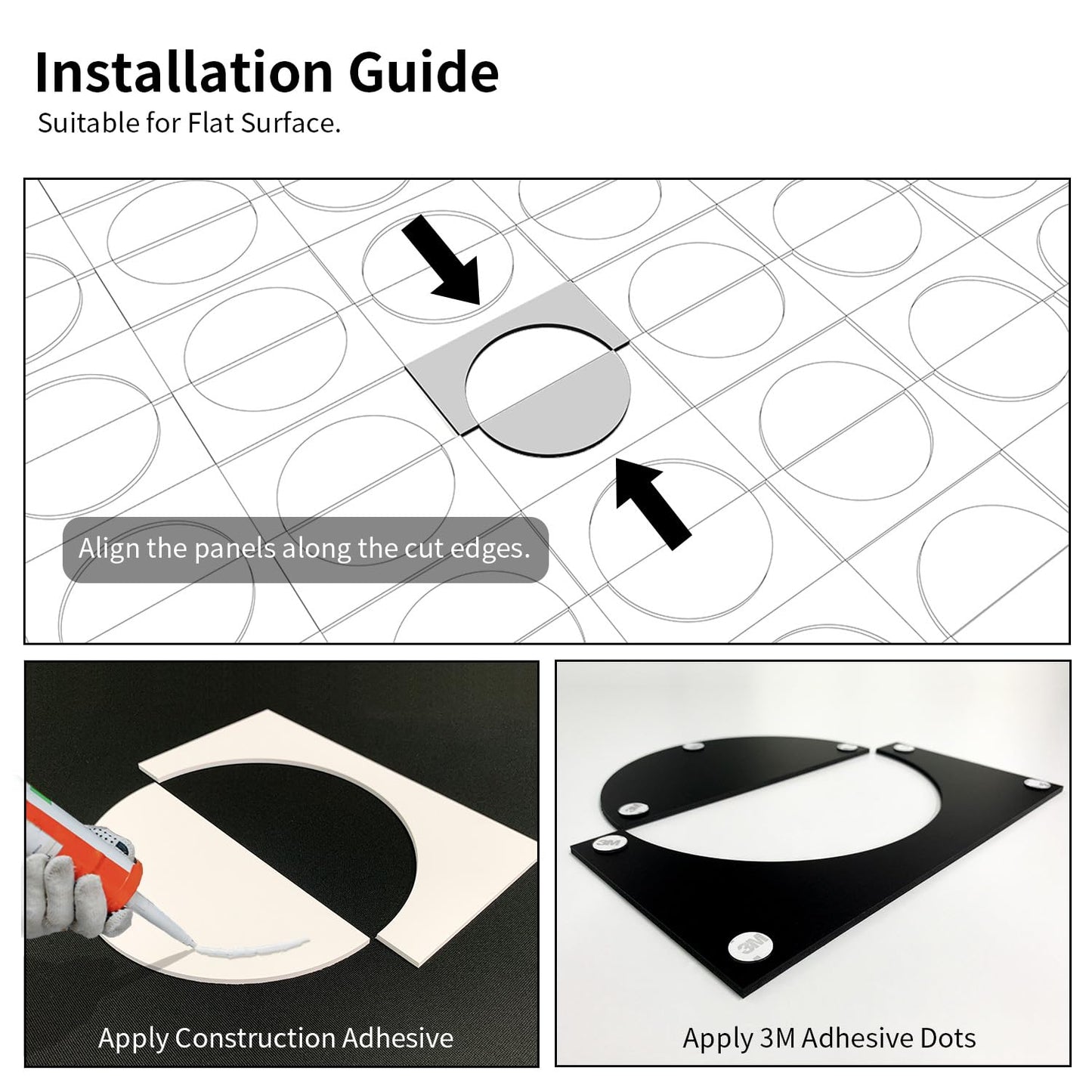 Installation Guide
Suitable for Flat Surface.

Align the panels along the cut edges.

Apply Construction Adhesive

Apply 3M Adhesive Dots