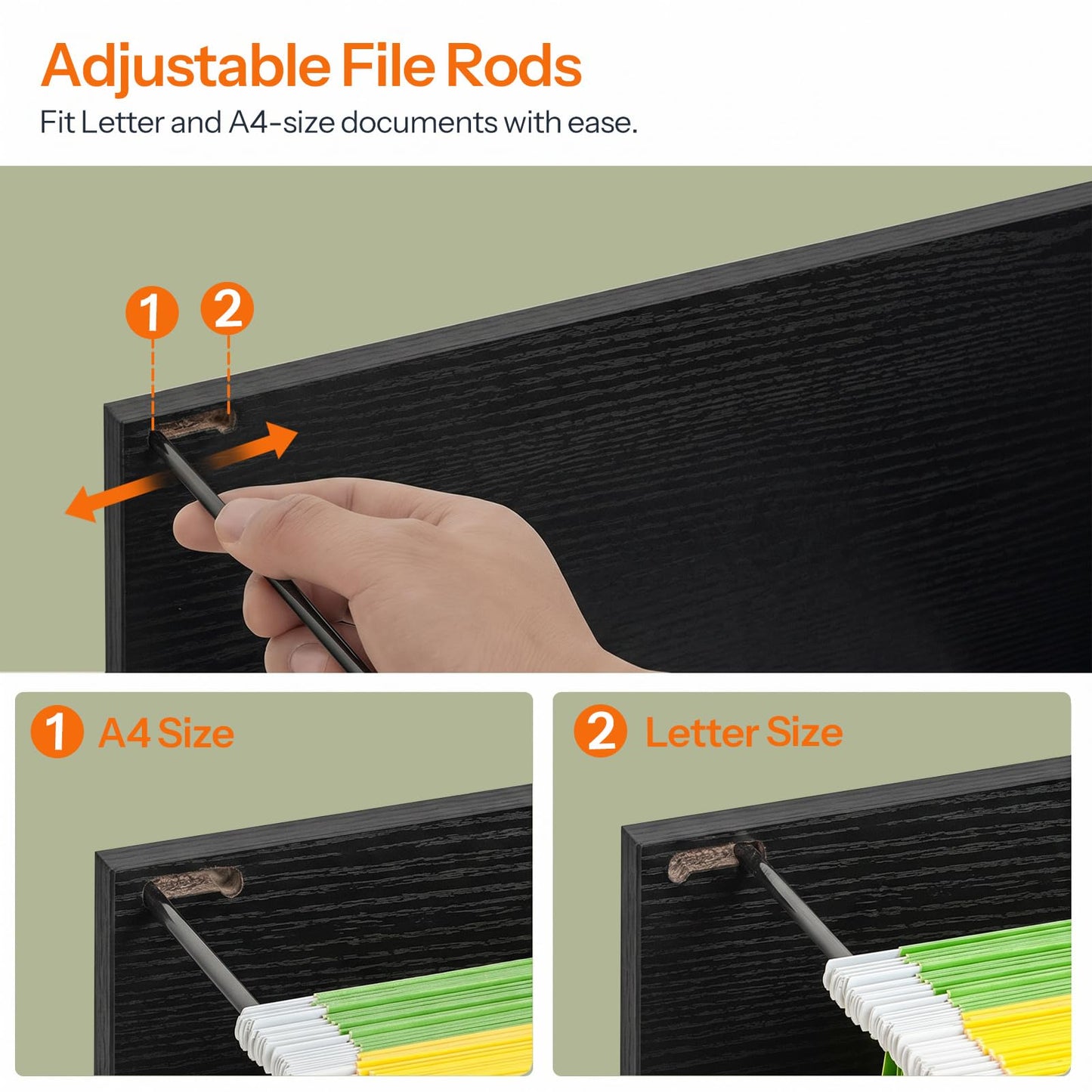 Adjustable File Rods

Fit Letter and A4-size documents with ease.

1

2

1 A4 Size

2 Letter Size