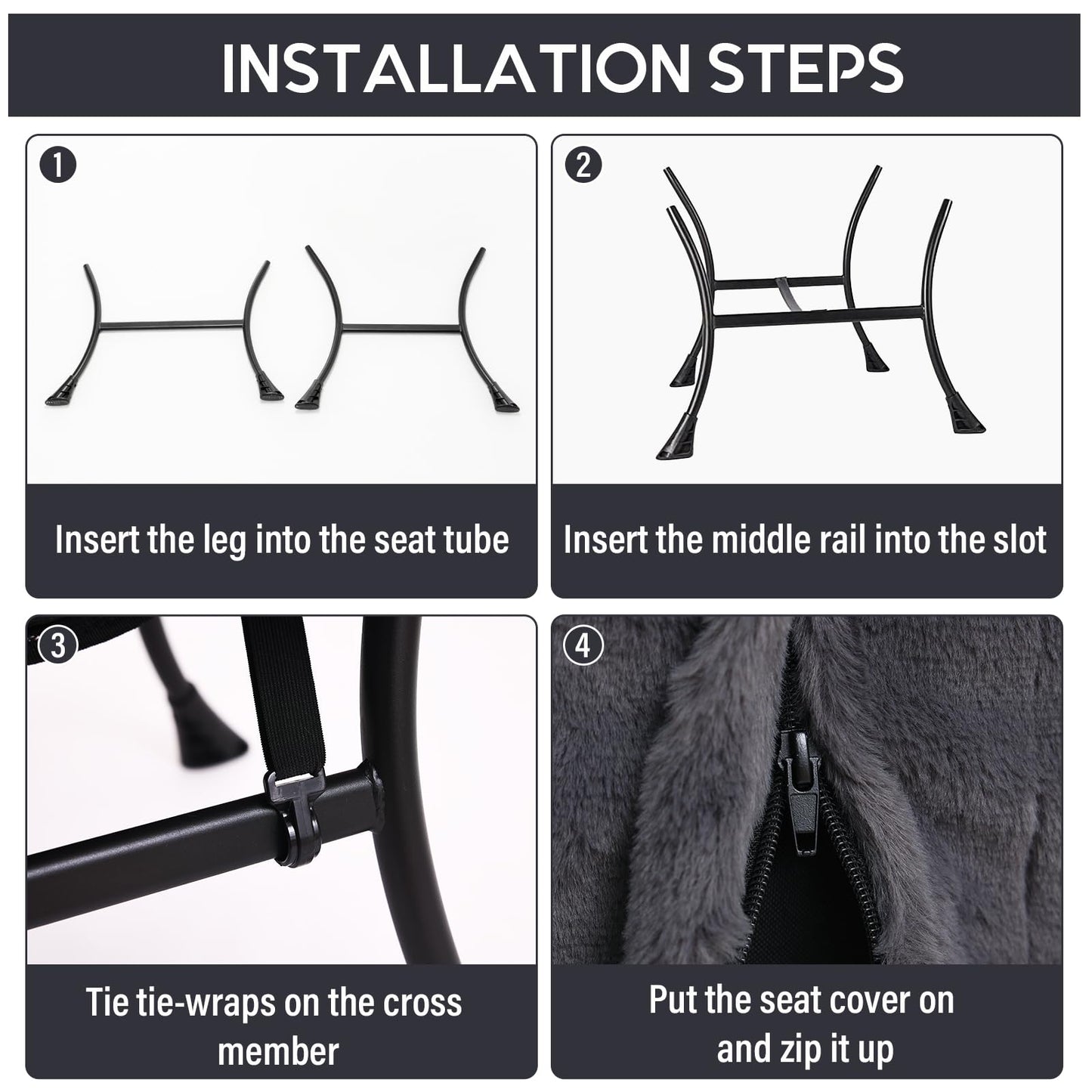 INSTALLATION STEPS

1
Insert the leg into the seat tube

2
Insert the middle rail into the slot

3
Tie tie-wraps on the cross member

4
Put the seat cover on and zip it up