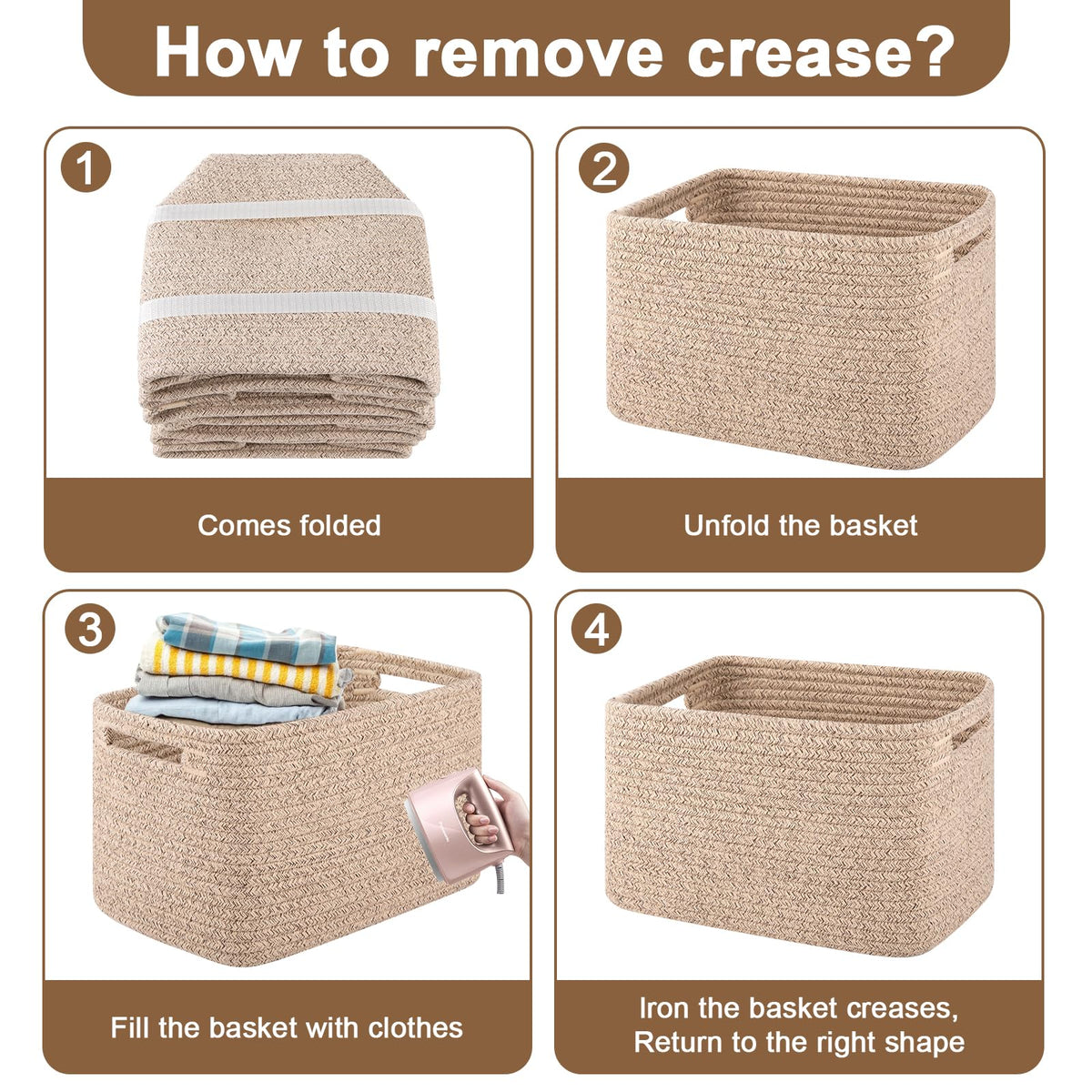 How to remove crease?

1

Comes folded

2

Unfold the basket

3

Fill the basket with clothes

4

Iron the basket creases, Return to the right shape