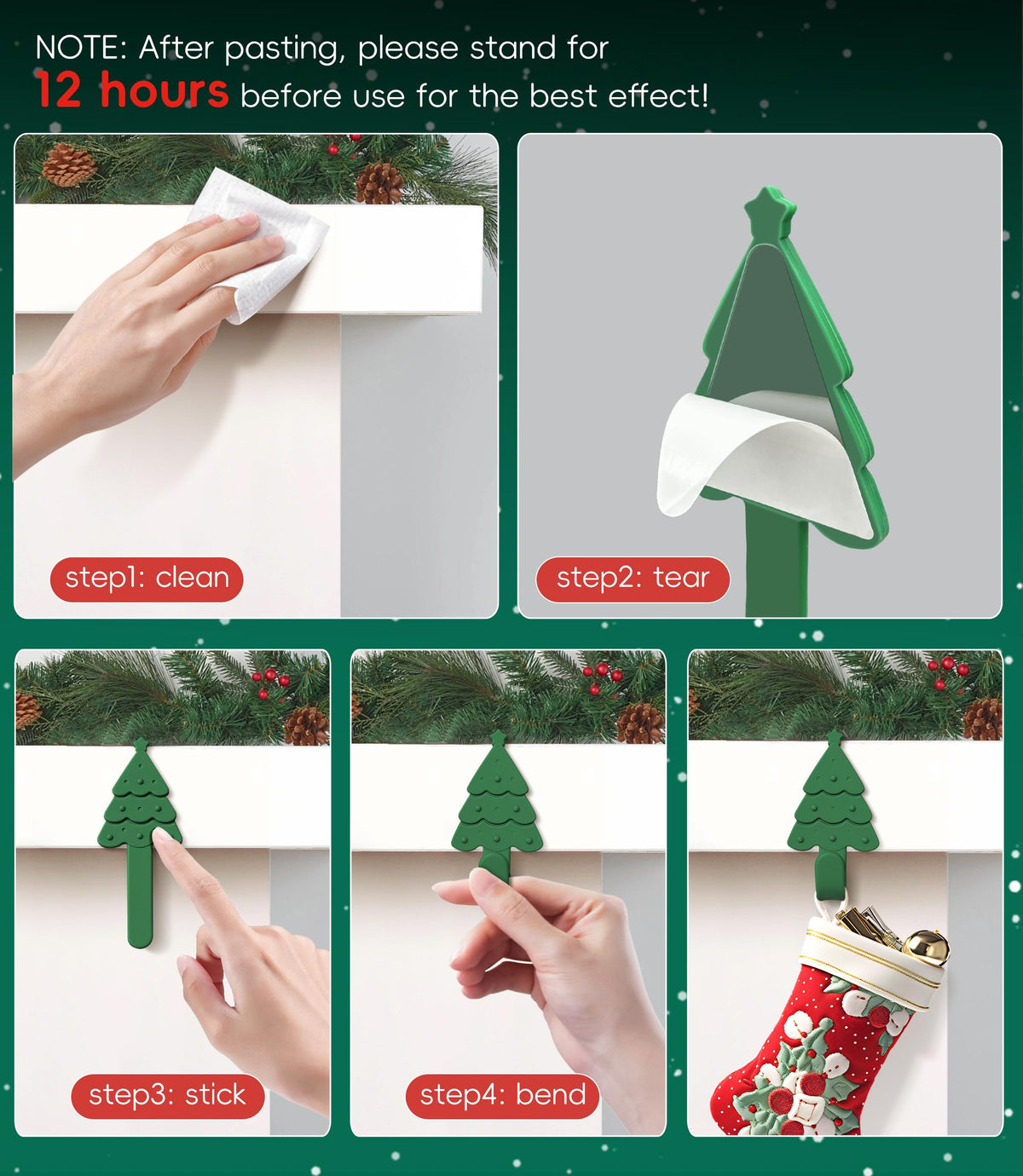 NOTE: After pasting, please stand for 12 hours before use for the best effect!

step1: clean

step2: tear

step3: stick

step4: bend