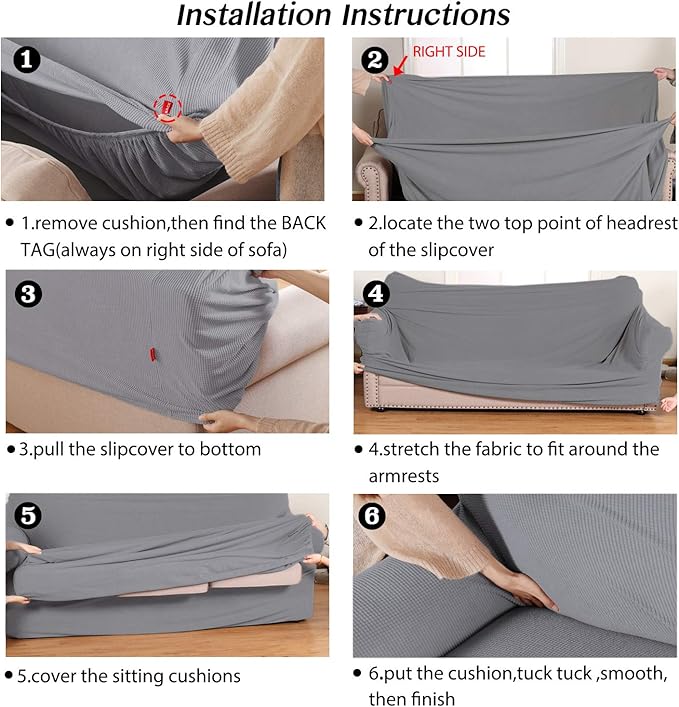 Installation Instructions

1

2 RIGHT SIDE

• 1.remove cushion,then find the BACK TAG(always on right side of sofa)

• 2.locate the two top point of headrest of the slipcover

3

4

• 3.pull the slipcover to bottom

• 4.stretch the fabric to fit around the armrests

5

6

• 5.cover the sitting cushions

• 6.put the cushion,tuck tuck ,smooth, then finish