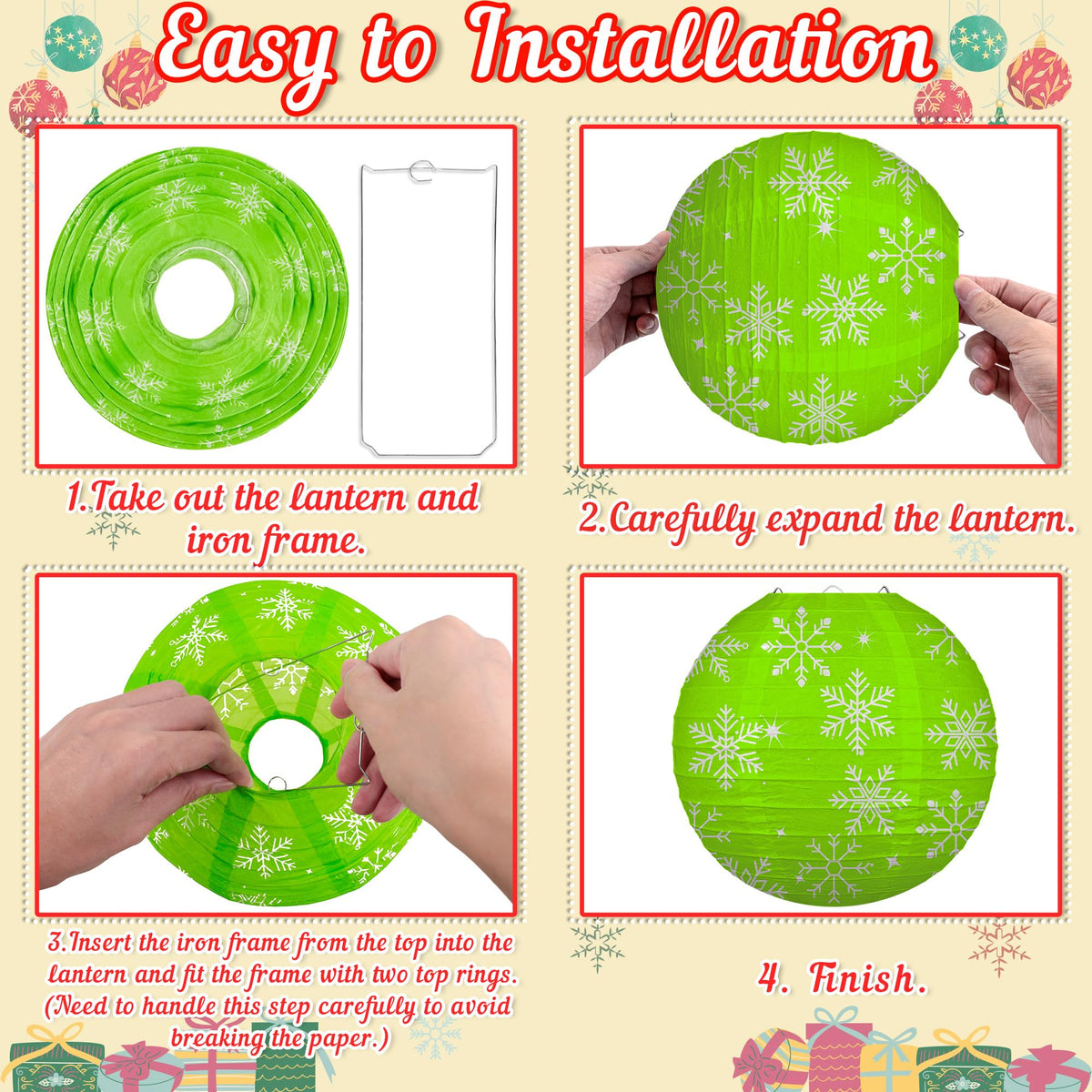 Easy to Installation

1.Take out the lantern and iron frame.

2.Carefully expand the lantern.

3.Insert the iron frame from the top into the lantern and fit the frame with two top rings. (Need to handle this step carefully to avoid breaking the paper.)

4. Finish.