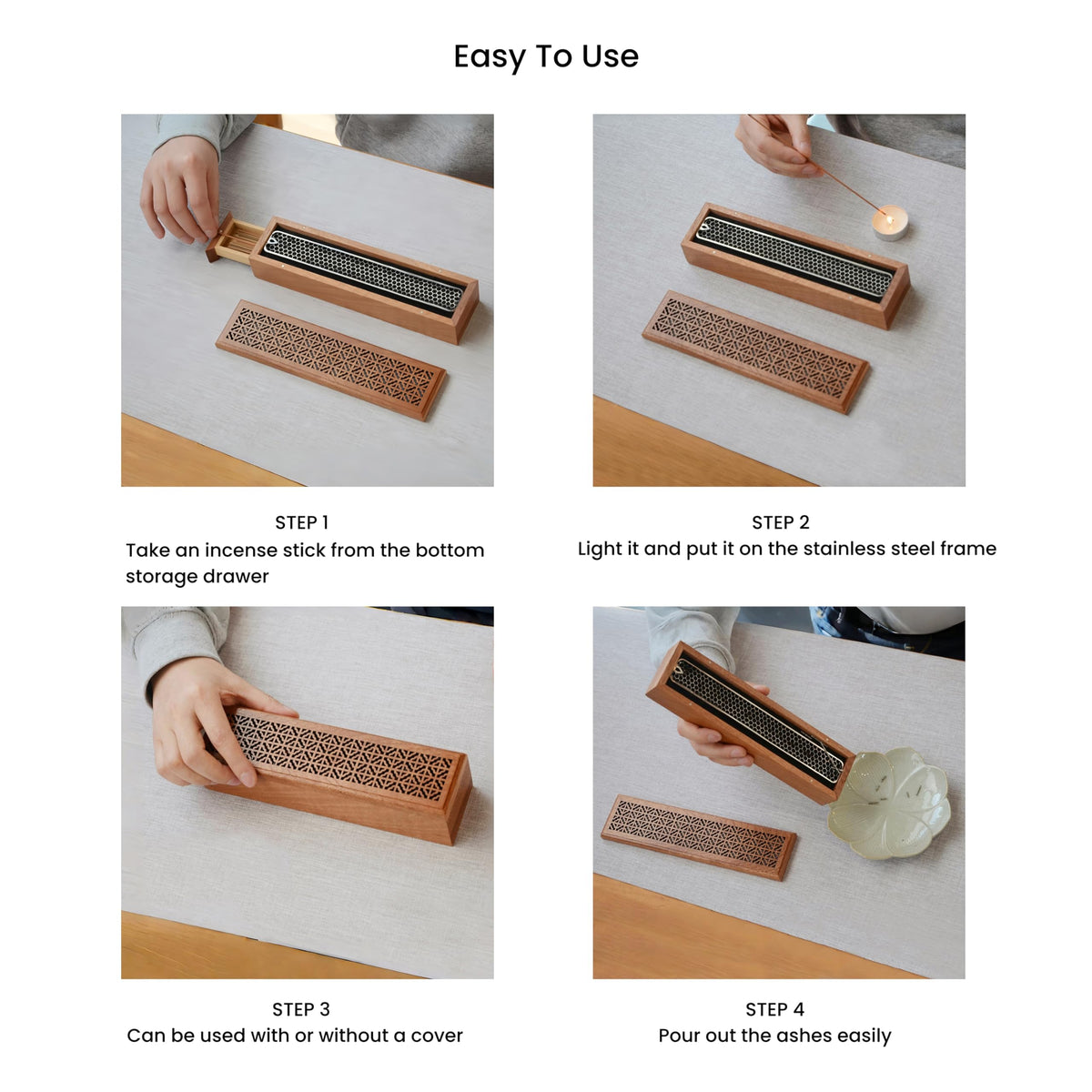 Easy To Use

STEP 1
Take an incense stick from the bottom storage drawer

STEP 2
Light it and put it on the stainless steel frame

STEP 3
Can be used with or without a cover

STEP 4
Pour out the ashes easily