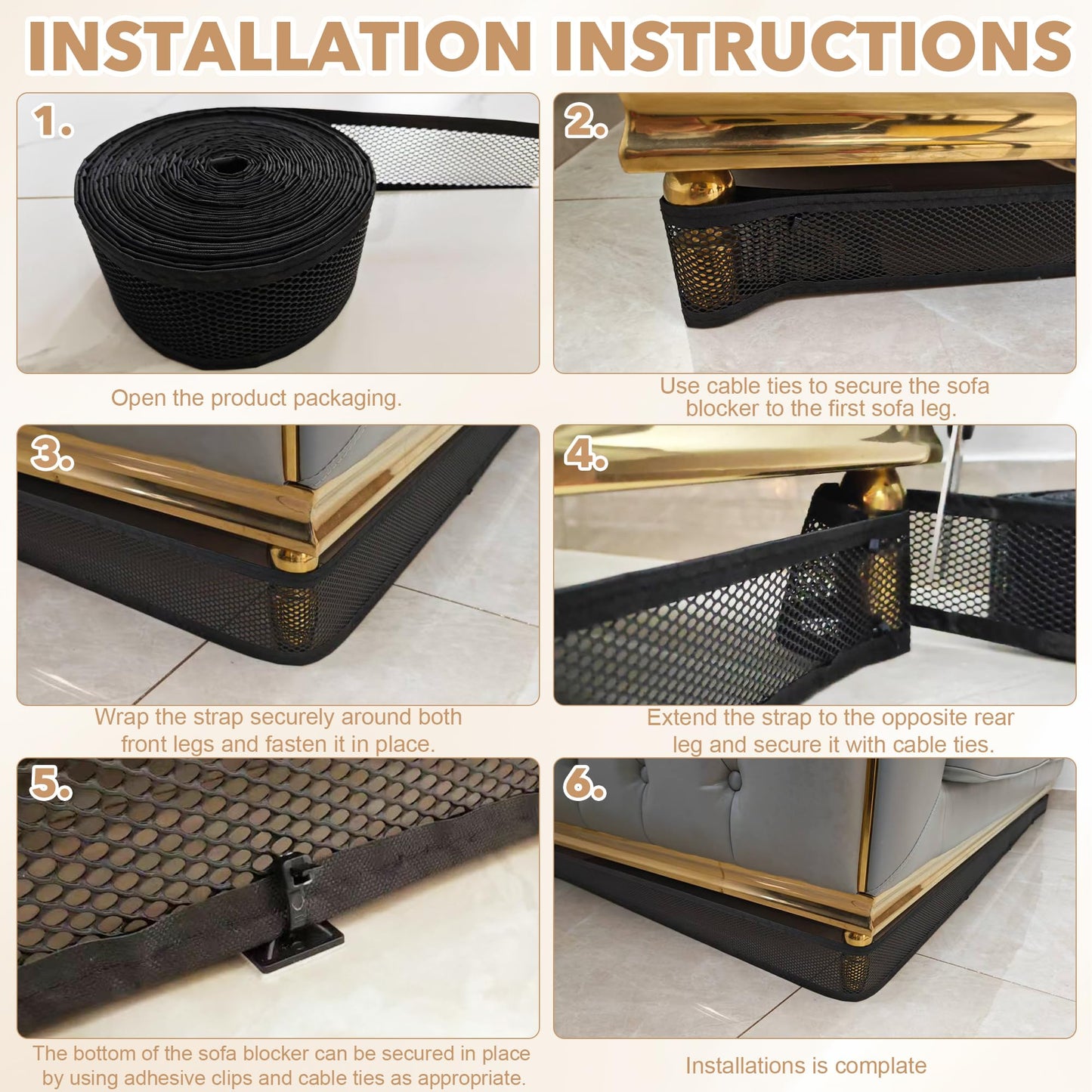 INSTALLATION INSTRUCTIONS

1.

Open the product packaging.

2.

Use cable ties to secure the sofa blocker to the first sofa leg.

3.

Wrap the strap securely around both front legs and fasten it in place.

4.

Extend the strap to the opposite rear leg and secure it with cable ties.

5.

The bottom of the sofa blocker can be secured in place by using adhesive clips and cable ties as appropriate.

6.

Installations is complate