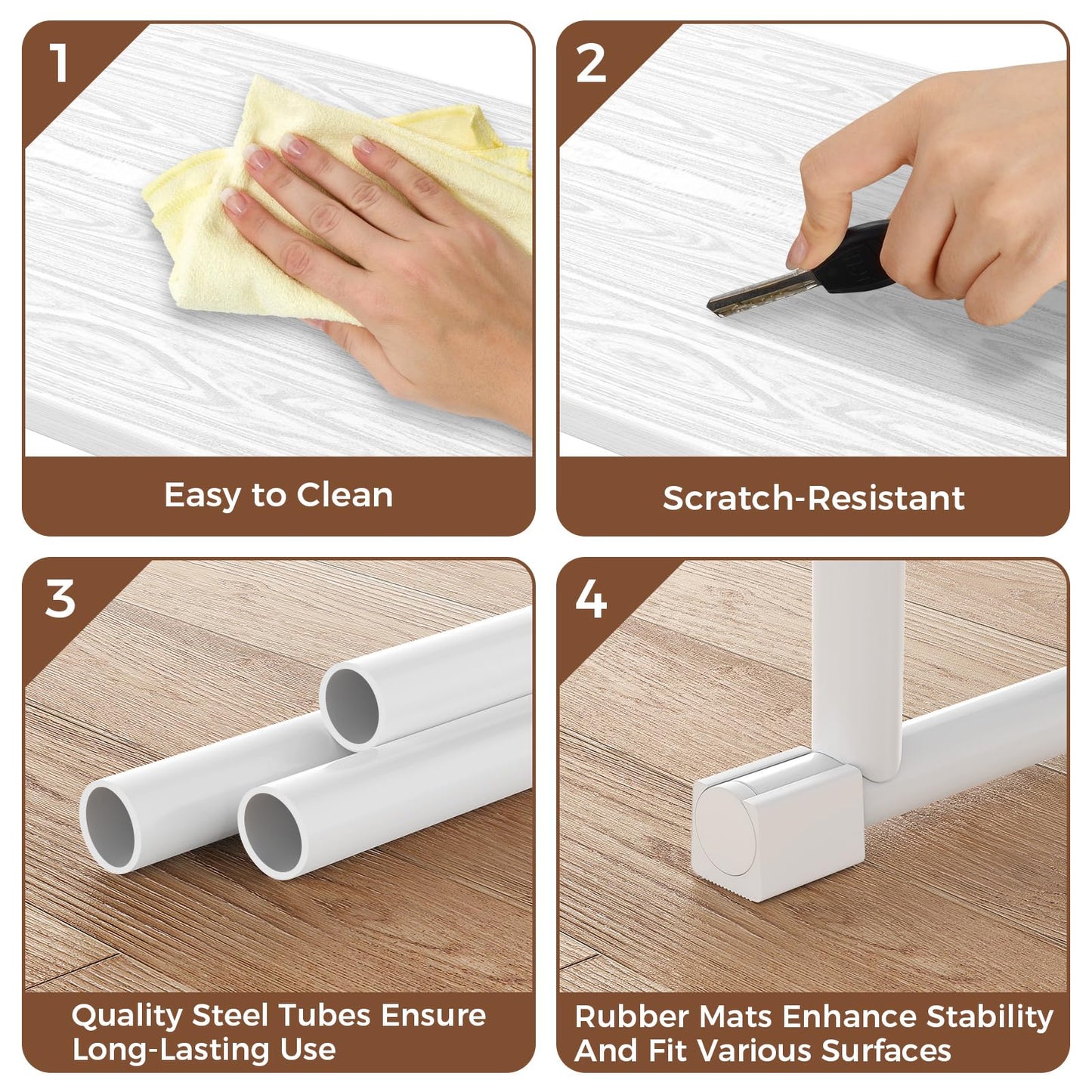 1

Easy to Clean

2

Scratch-Resistant

3

Quality Steel Tubes Ensure Long-Lasting Use

4

Rubber Mats Enhance Stability And Fit Various Surfaces