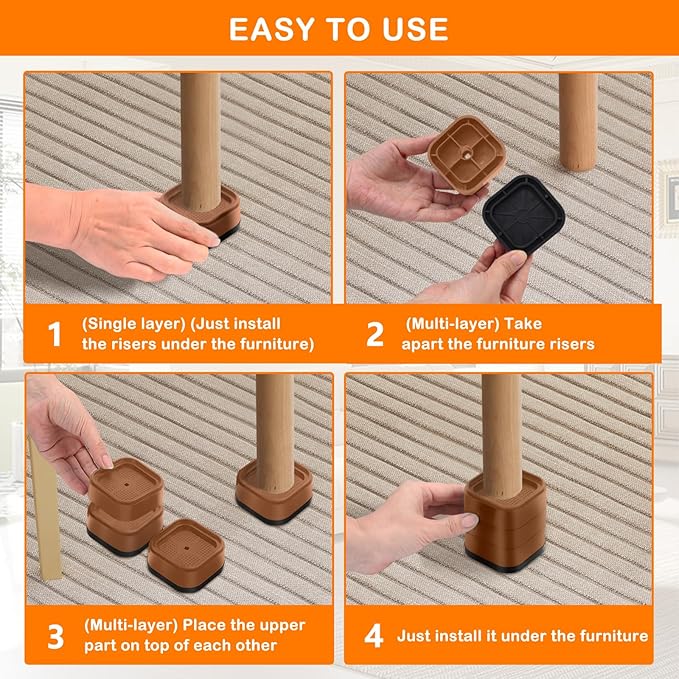 EASY TO USE

1 (Single layer) (Just install the risers under the furniture)

2 (Multi-layer) Take apart the furniture risers

3 (Multi-layer) Place the upper part on top of each other

4 Just install it under the furniture