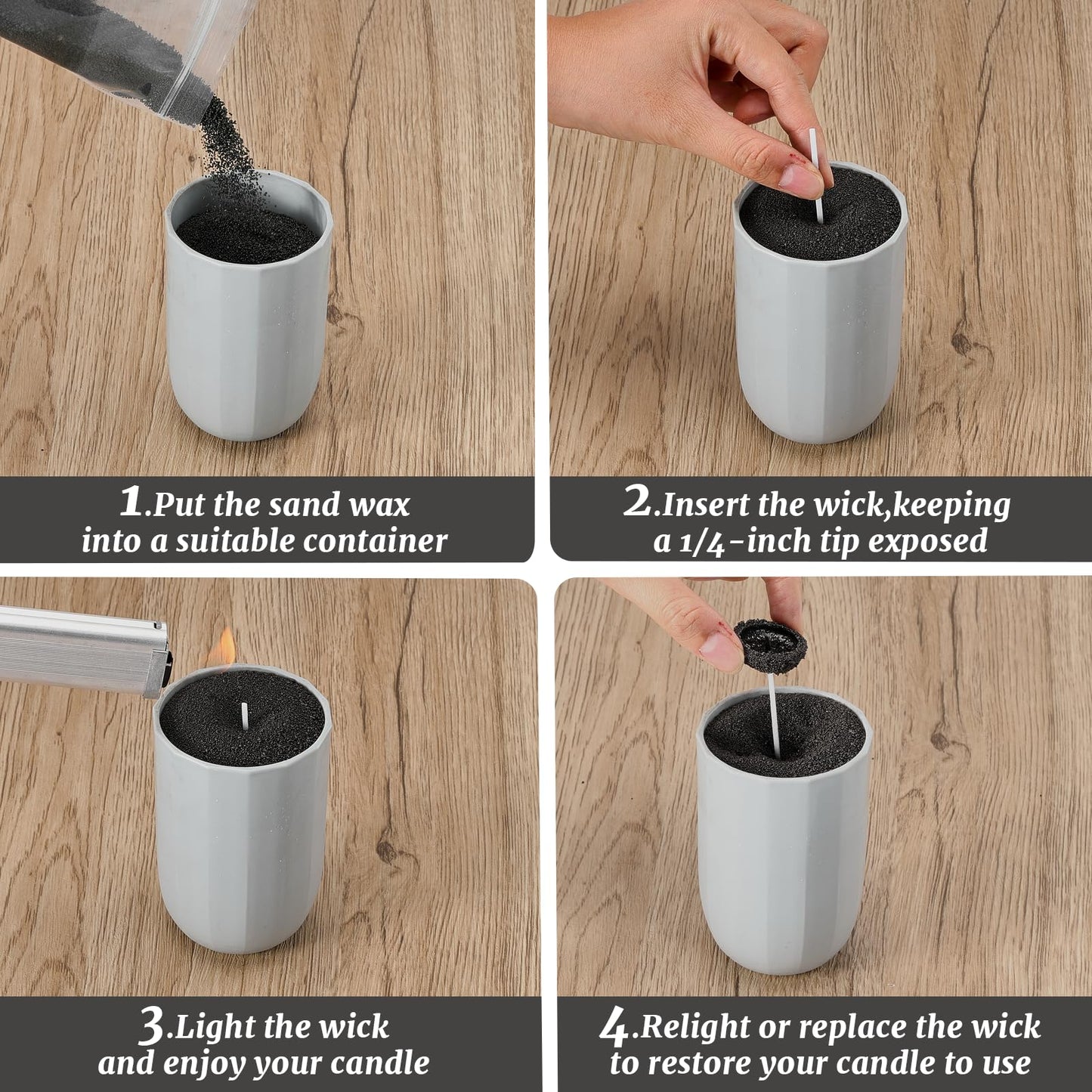 1.Put the sand wax into a suitable container

2.Insert the wick,keeping a 1/4-inch tip exposed

3.Light the wick and enjoy your candle

4.Relight or replace the wick to restore your candle to use