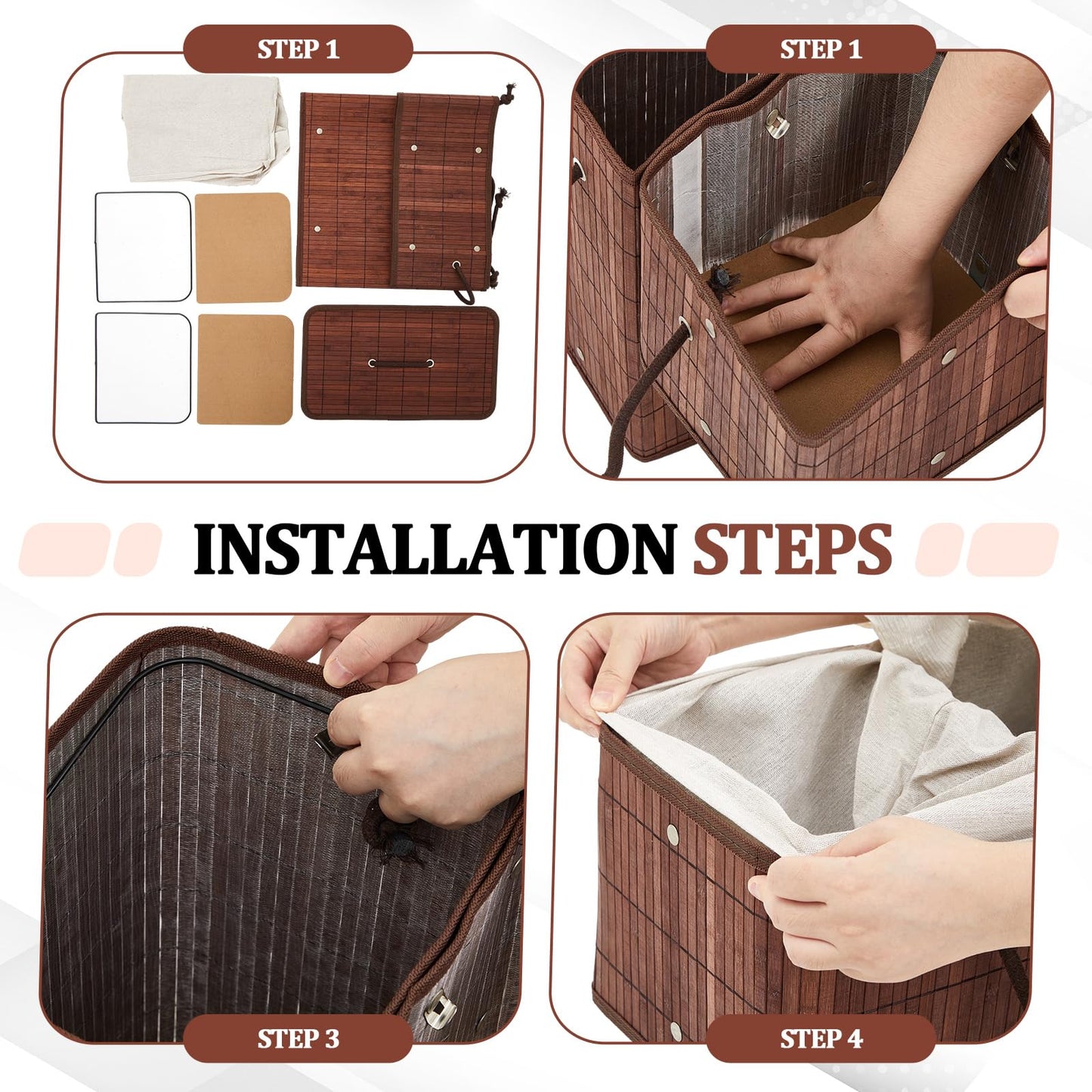 STEP 1

STEP 1

INSTALLATION STEPS

STEP 3

STEP 4