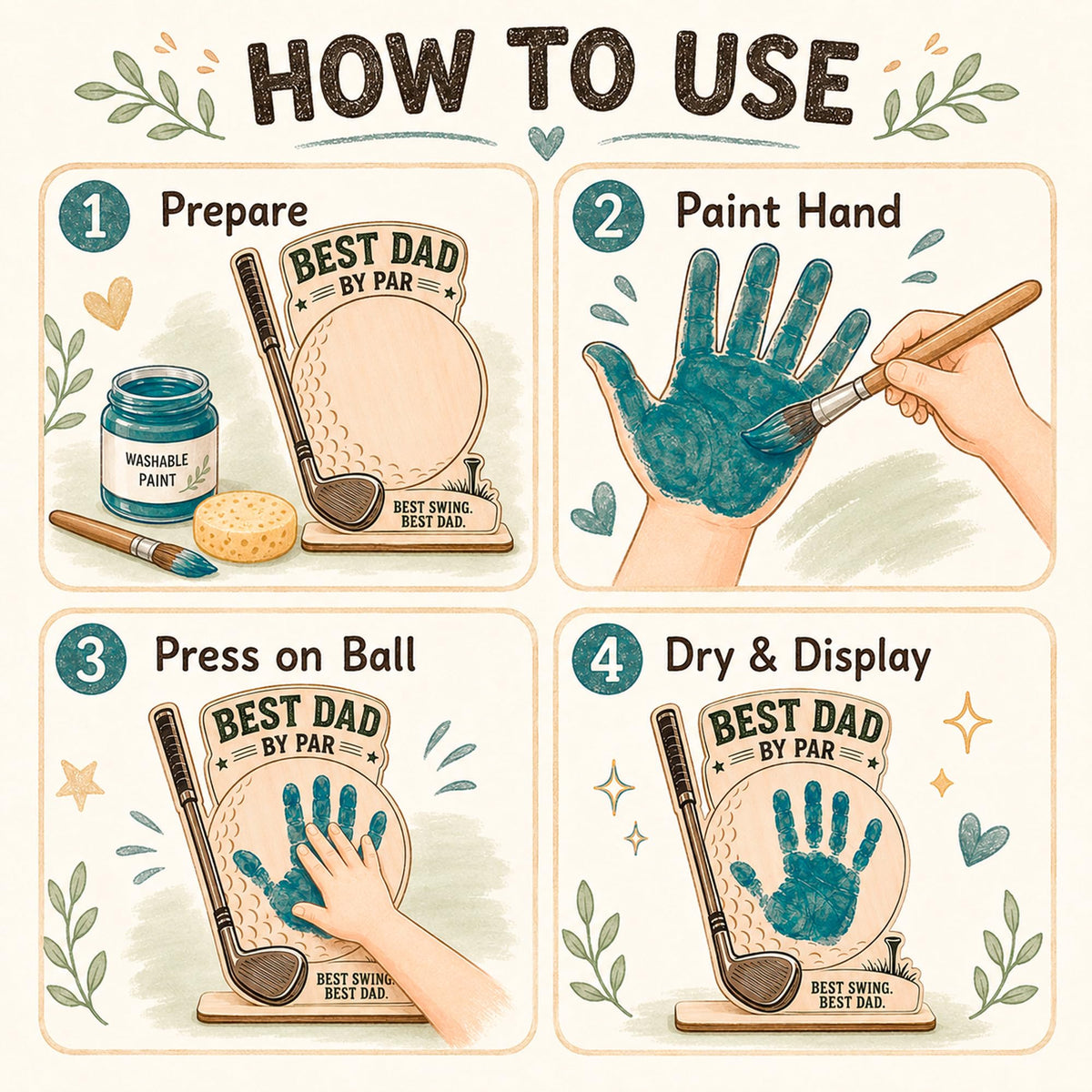 HOW TO USE

1 Prepare

BEST DAD
BY PAR

WASHABLE PAINT

BEST SWING. BEST DAD.

2 Paint Hand

3 Press on Ball

BEST DAD
BY PAR

BEST SWING. BEST DAD.

4 Dry & Display

BEST DAD
BY PAR

BEST SWING. BEST DAD.