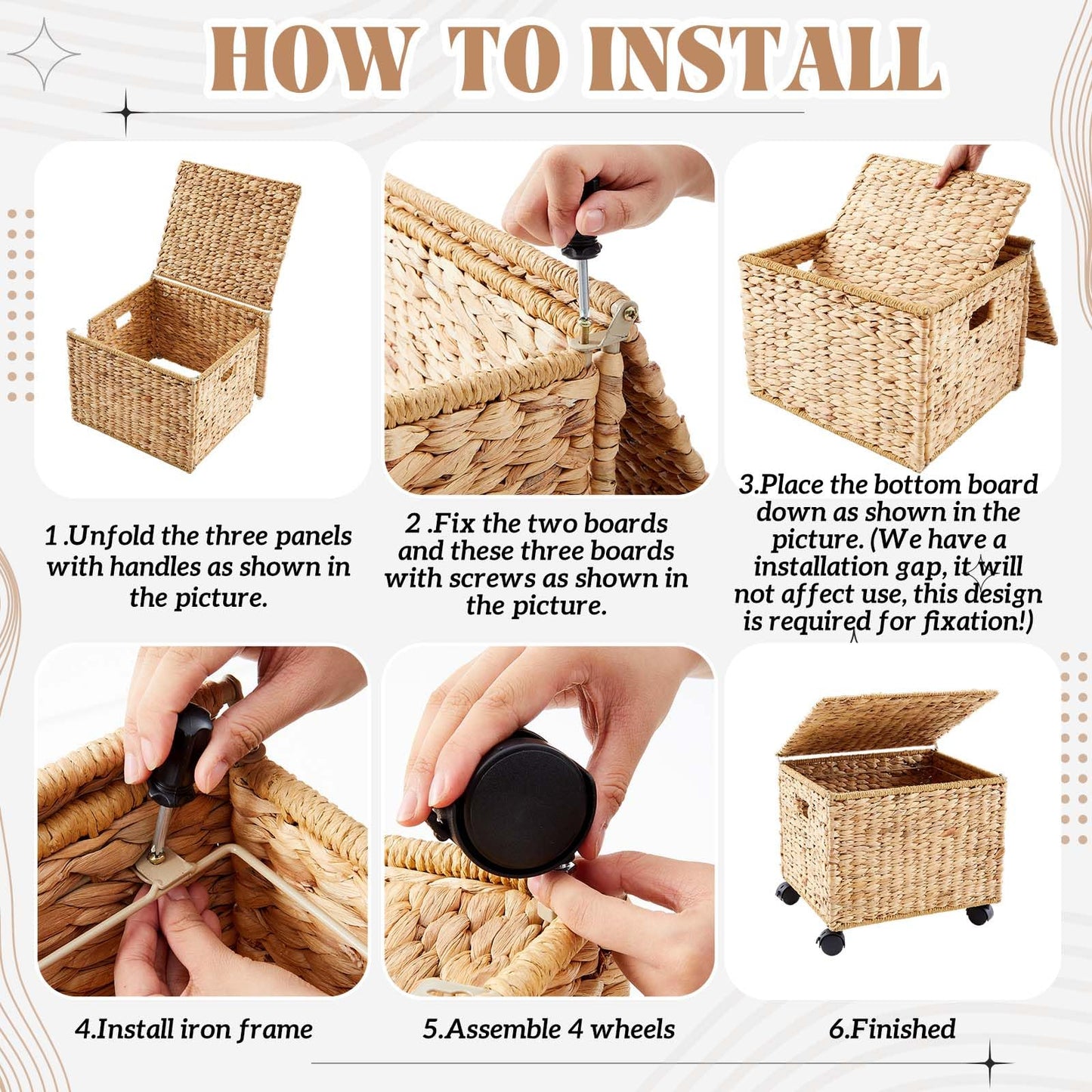 HOW TO INSTALL

1 .Unfold the three panels with handles as shown in the picture.

2 .Fix the two boards and these three boards with screws as shown in the picture.

3.Place the bottom board down as shown in the picture. (We have a installation gap, it will not affect use, this design is required for fixation!)

4.Install iron frame

5.Assemble 4 wheels

6.Finished